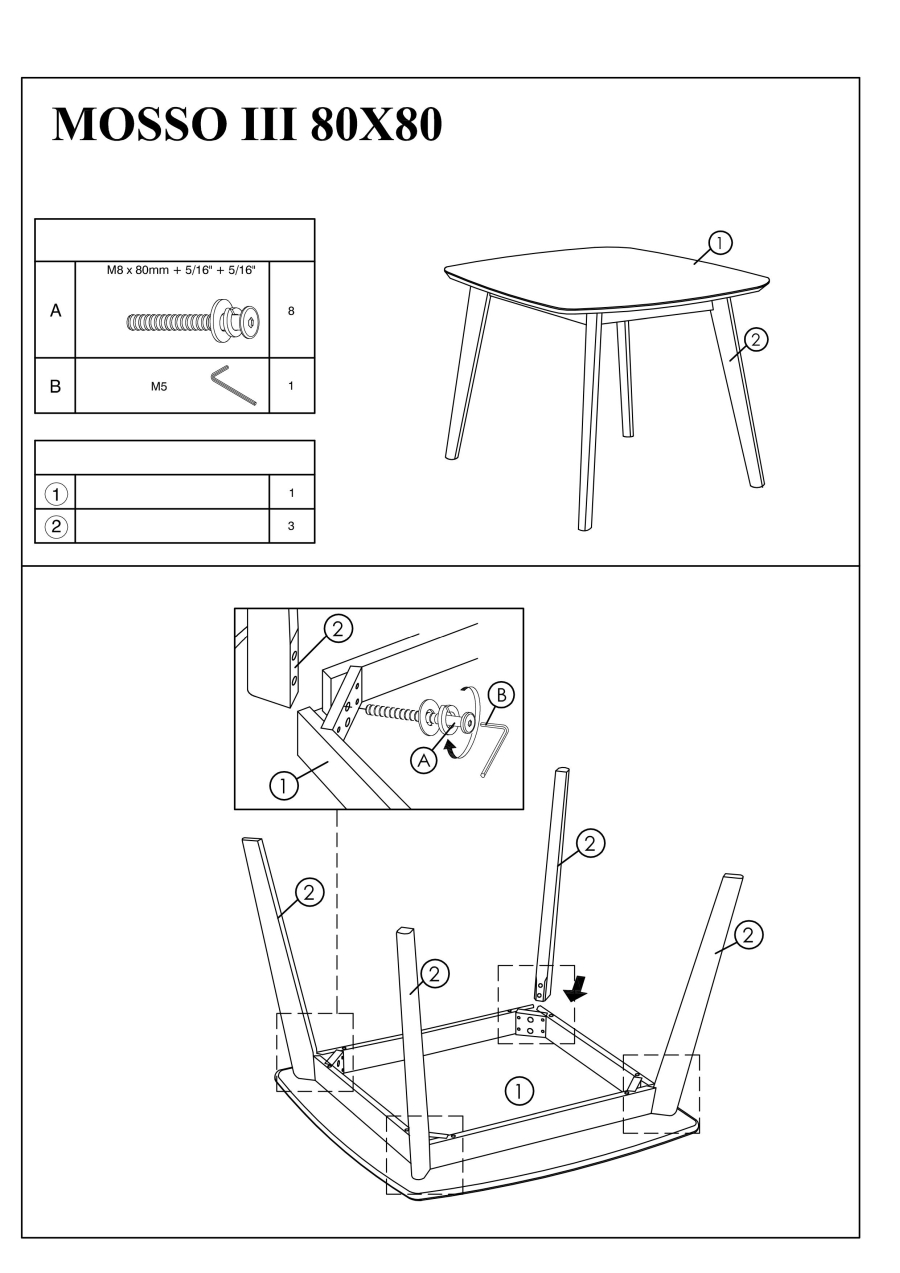 MOSSO III 80X80

| | | |
|---|---|---|
| A | M8 x 80mm + 5/16" + 5/16" | 8 |
| B | M5 | 1 |

| | | |
|---|---|---|
| 1 | | 1 |
| 2 | | 3 |

1
2

2
B
A
1
2
2
2
2
1